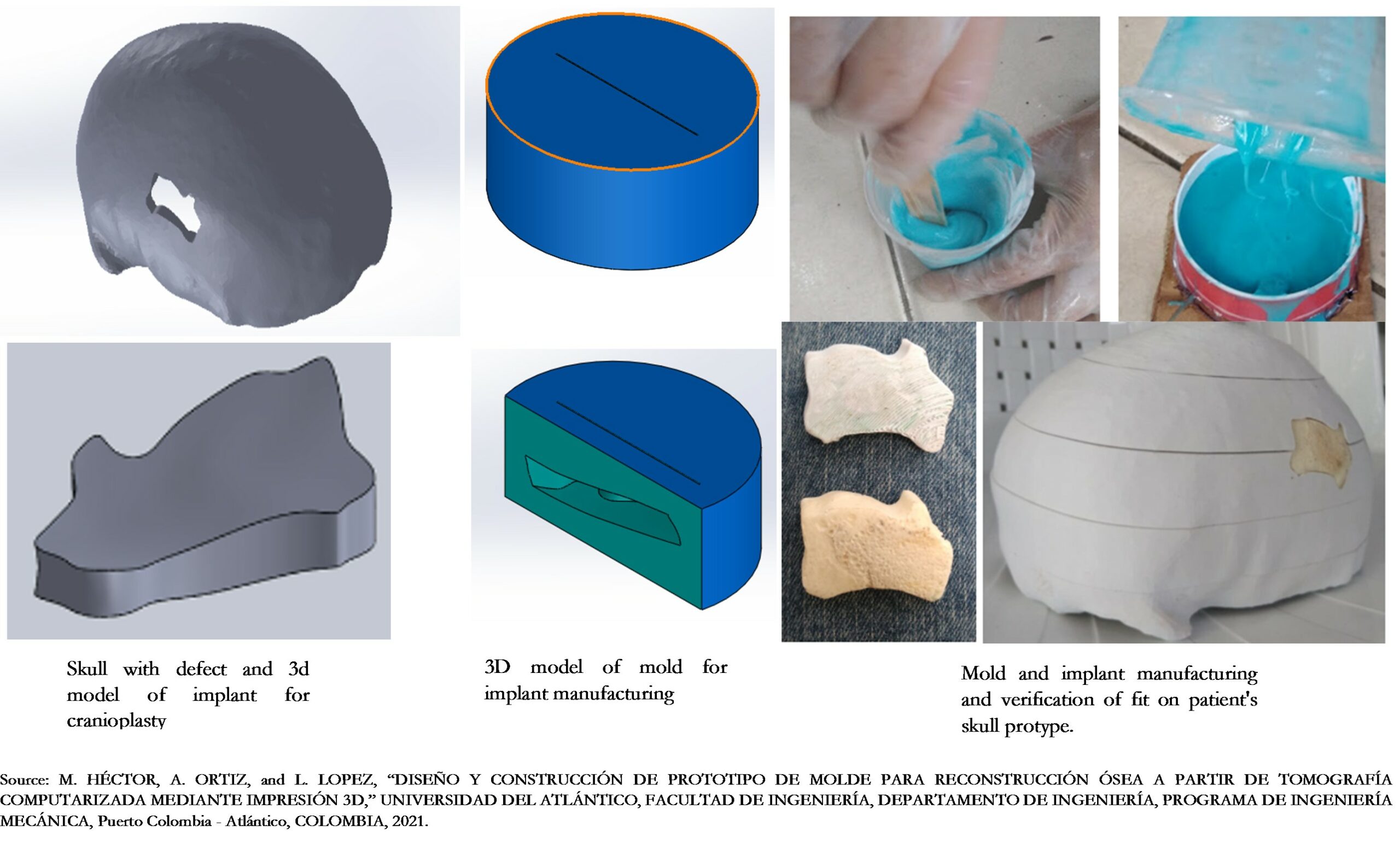 Skull with defect and 3d model of implant for cranioplasty

3D model of mold for implant manufacturing

Mold and implant manufacturing and verification of fit on patient's skull protype.

Source: M. HÉCTOR, A. ORTIZ, and L. LOPEZ, "DISEÑO Y CONSTRUCCIÓN DE PROTOTIPO DE MOLDE PARA RECONSTRUCCIÓN ÓSEA A PARTIR DE TOMOGRAFÍA COMPUTARIZADA MEDIANTE IMPRESIÓN 3D," UNIVERSIDAD DEL ATLÁNTICO, FACULTAD DE INGENIERÍA, DEPARTAMENTO DE INGENIERÍA, PROGRAMA DE INGENIERÍA MECÁNICA, Puerto Colombia - Atlántico, COLOMBIA, 2021.